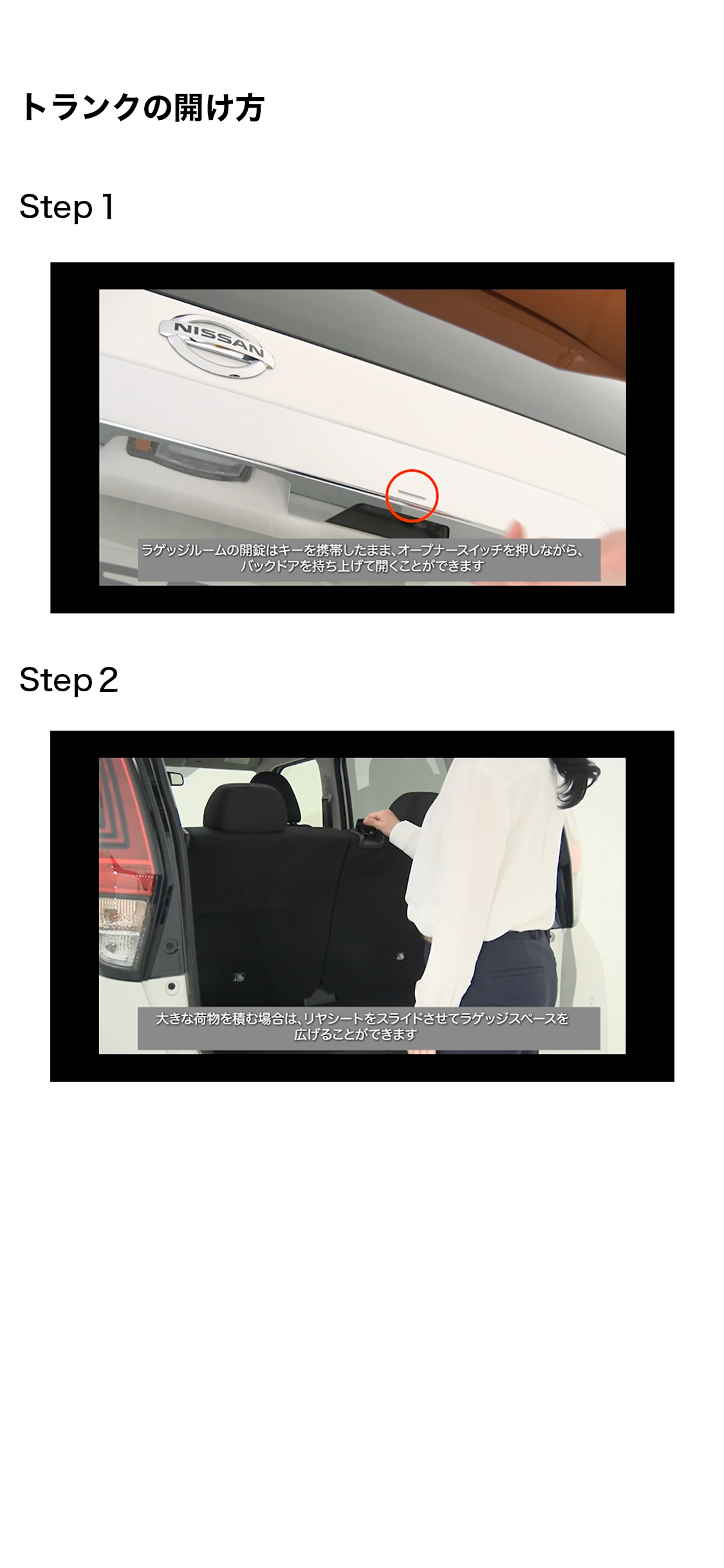 トランクの開け方

Step 1

NISSAN

ラゲッジルームの開錠はキーを携帯したまま、オープナースイッチを押しながら、バックドアを持ち上げて開くことができます

Step 2

大きな荷物を積む場合は、リヤシートをスライドさせてラゲッジスペースを広げることができます