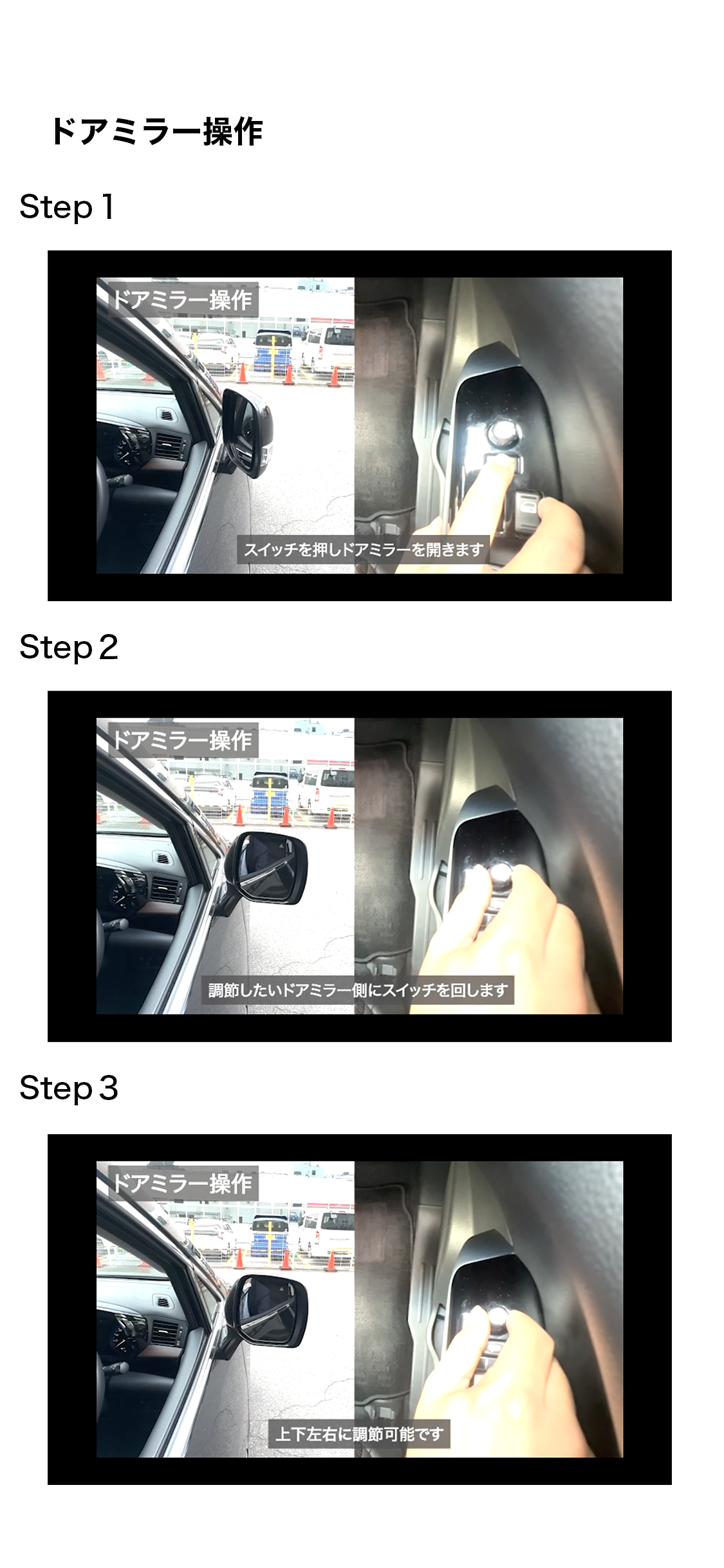 ドアミラー操作

Step 1

ドアミラー操作

スイッチを押しドアミラーを開きます

Step 2

ドアミラー操作

調節したいドアミラー側にスイッチを回します

Step 3

ドアミラー操作

上下左右に調節可能です