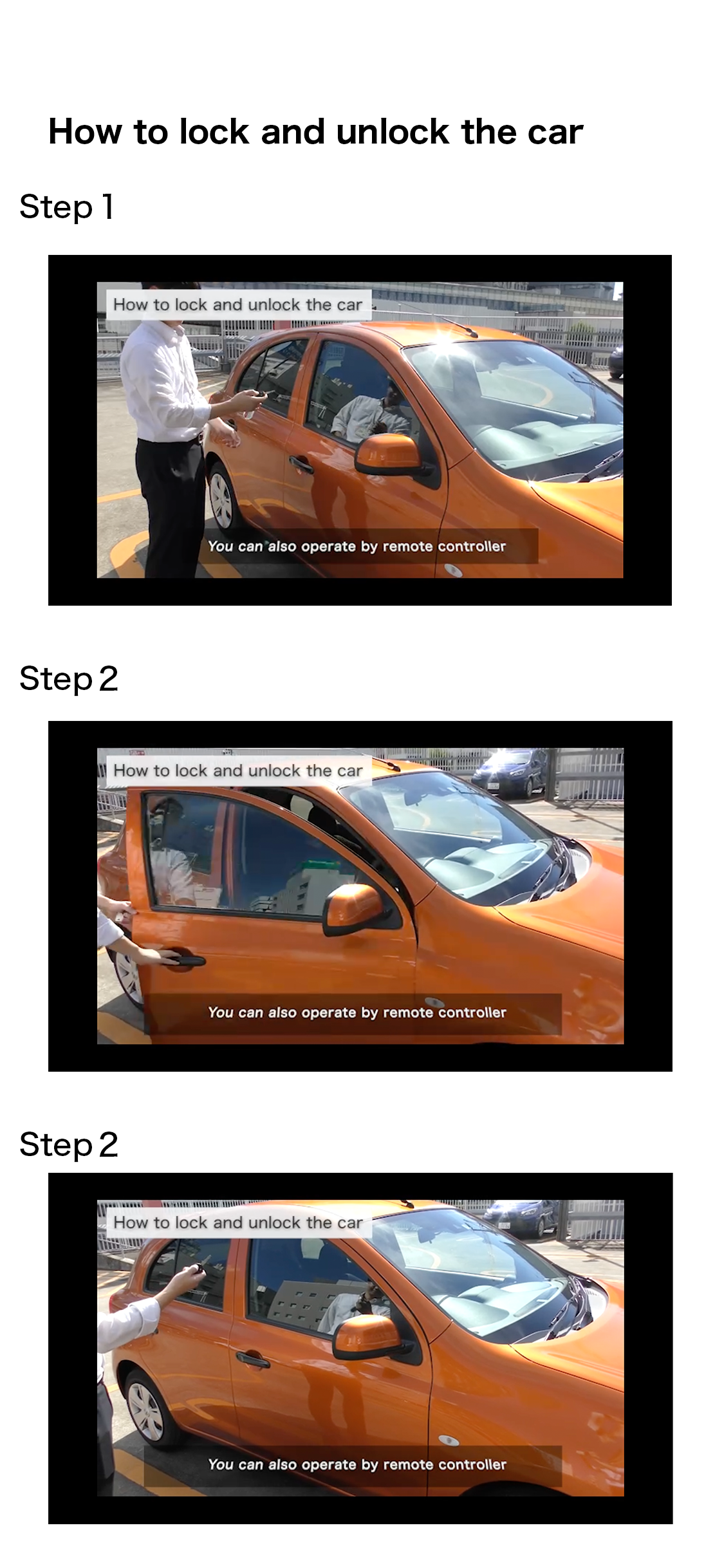 How to lock and unlock the car

Step 1

How to lock and unlock the car

You can also operate by remote controller

Step 2

How to lock and unlock the car

You can also operate by remote controller

Step 2

How to lock and unlock the car

You can also operate by remote controller