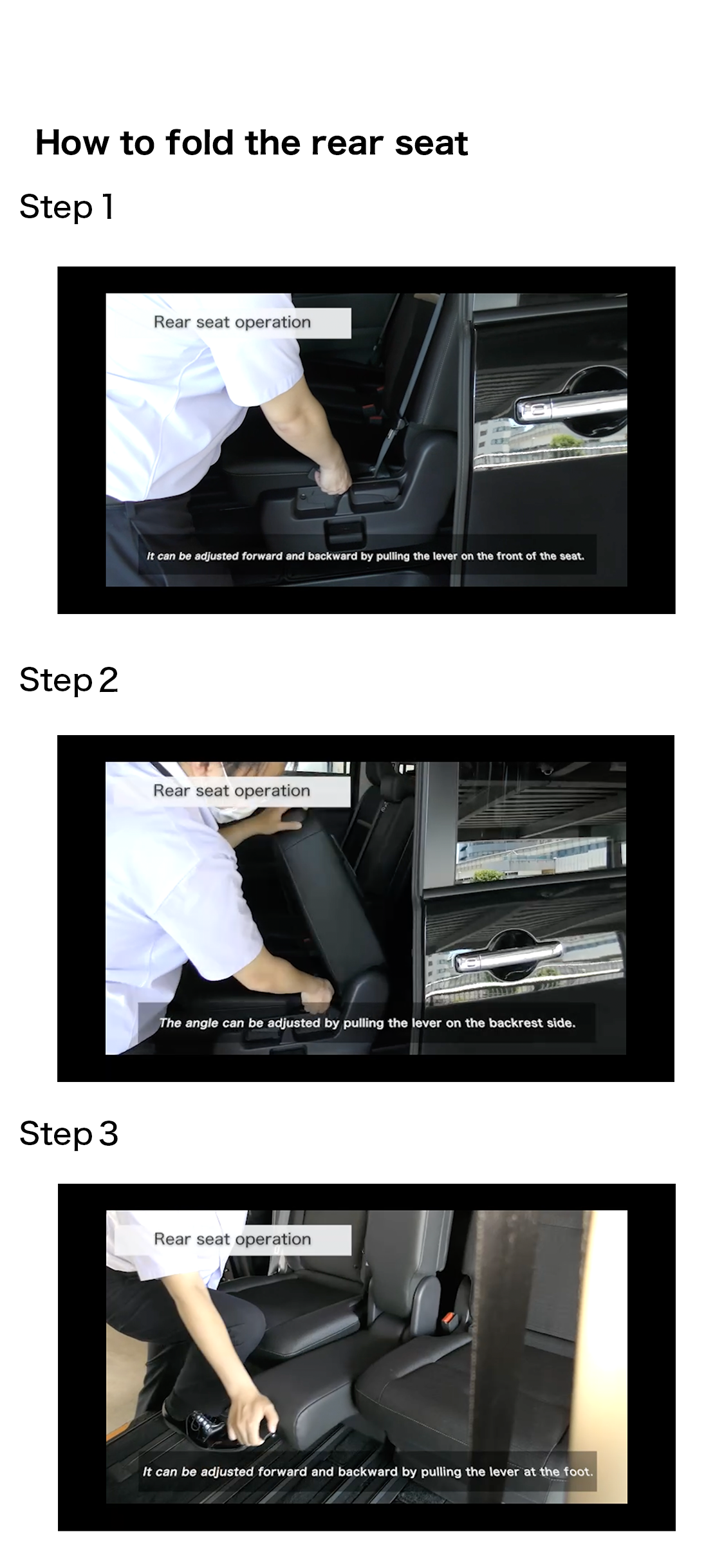 How to fold the rear seat

Step 1

Rear seat operation

It can be adjusted forward and backward by pulling the lever on the front of the seat.

Step 2

Rear seat operation

The angle can be adjusted by pulling the lever on the backrest side.

Step 3

Rear seat operation

It can be adjusted forward and backward by pulling the lever at the foot.