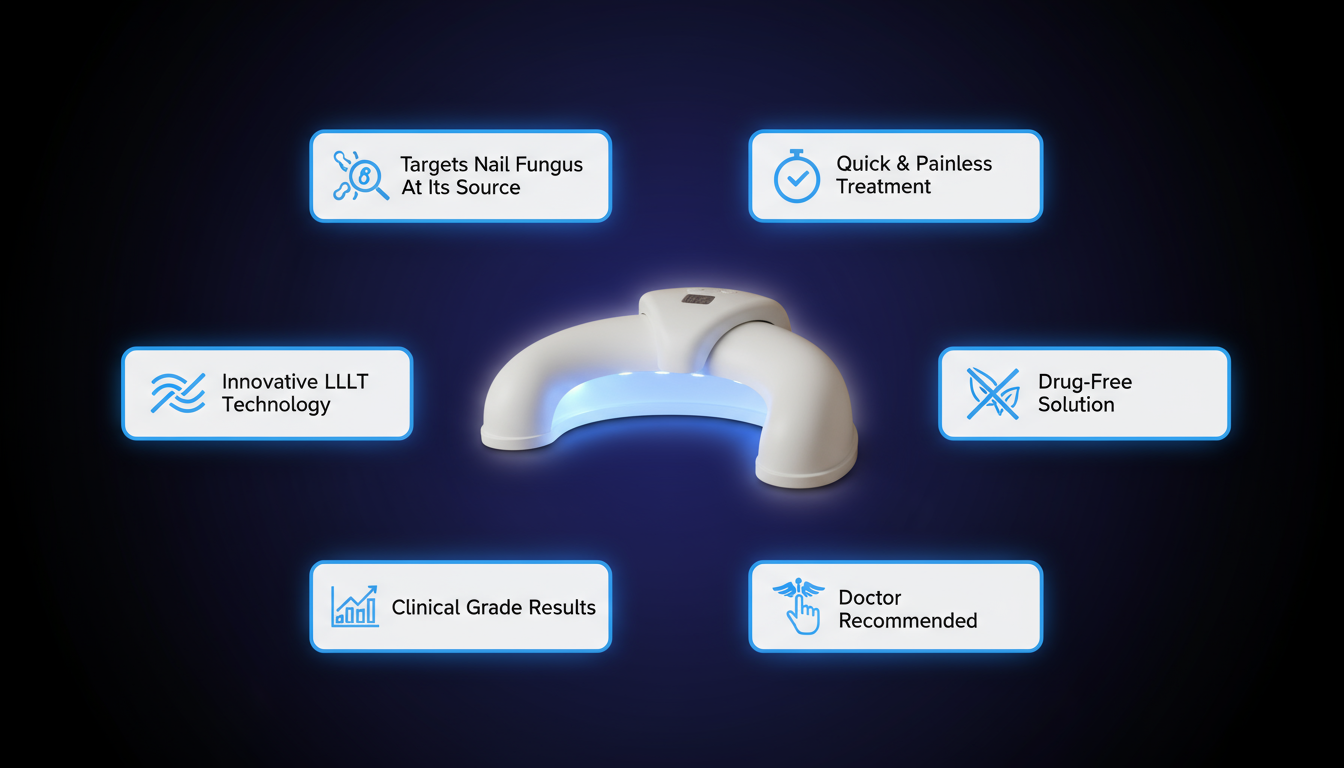 Targets Nail Fungus At Its Source

Quick & Painless Treatment

Innovative LLLT Technology

Drug-Free Solution

Clinical Grade Results

Doctor Recommended