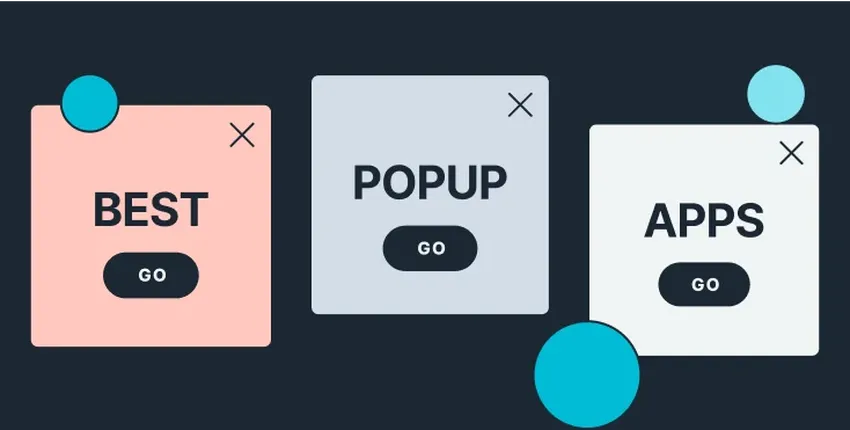 BEST
GO

POPUP
GO

APPS
GO