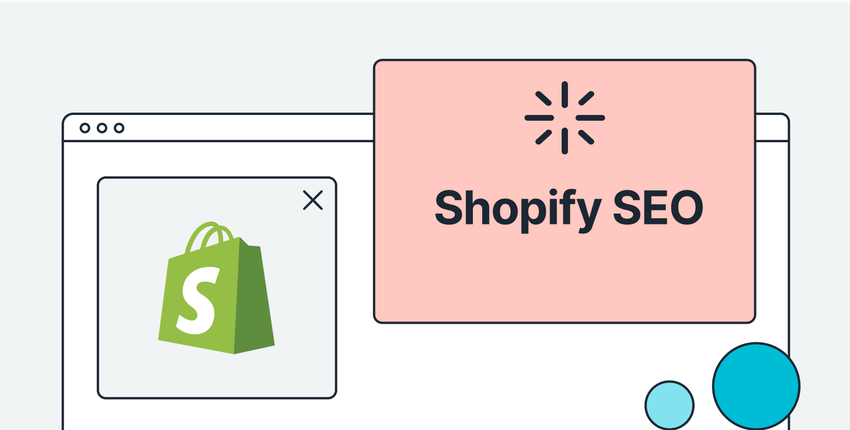 Shopify SEO