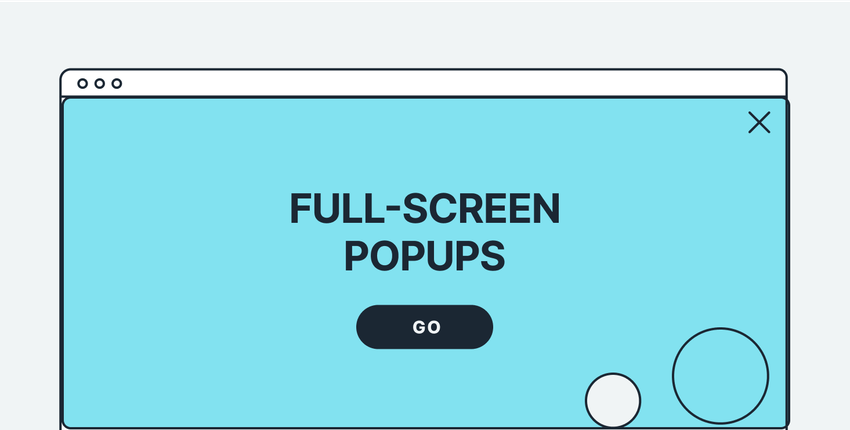 FULL-SCREEN POPUPS

GO