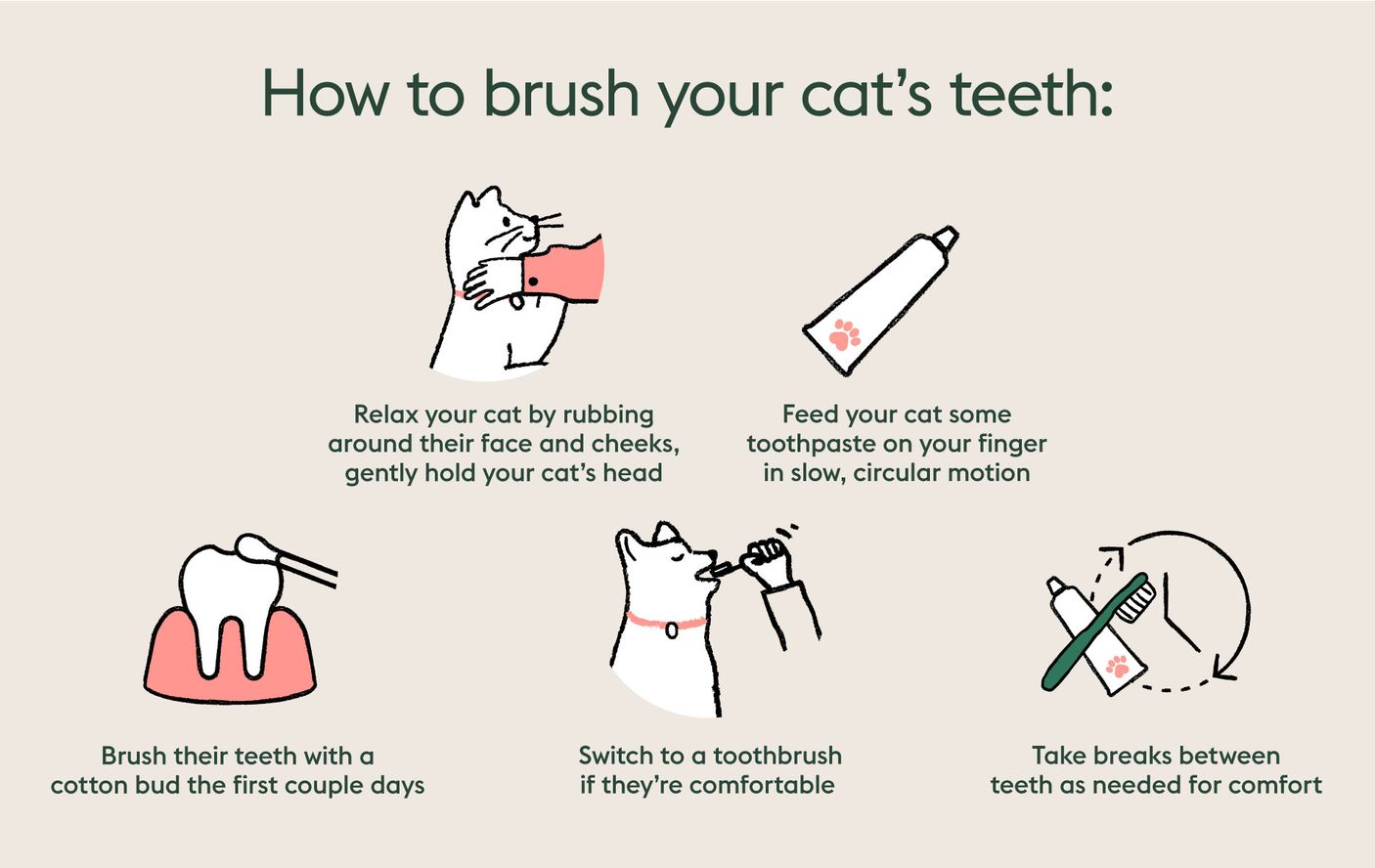 How to brush your cat's teeth:

Relax your cat by rubbing around their face and cheeks, gently hold your cat's head

Feed your cat some toothpaste on your finger in slow, circular motion

Brush their teeth with a cotton bud the first couple days

Switch to a toothbrush if they're comfortable

Take breaks between teeth as needed for comfort