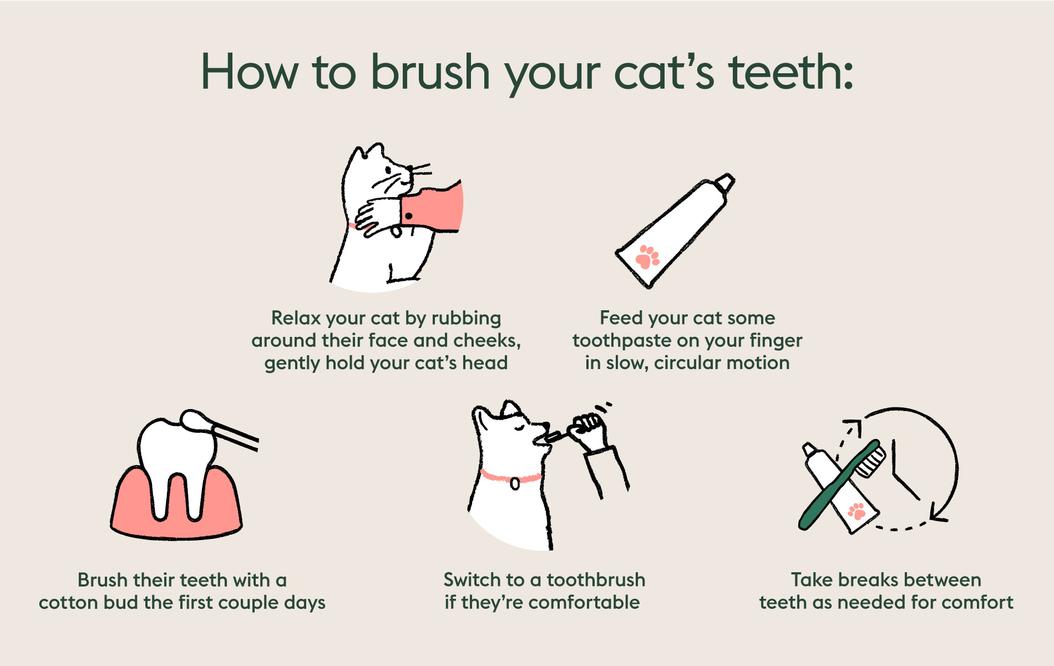 How to brush your cat's teeth:

Relax your cat by rubbing around their face and cheeks, gently hold your cat's head

Feed your cat some toothpaste on your finger in slow, circular motion

Brush their teeth with a cotton bud the first couple days

Switch to a toothbrush if they're comfortable

Take breaks between teeth as needed for comfort