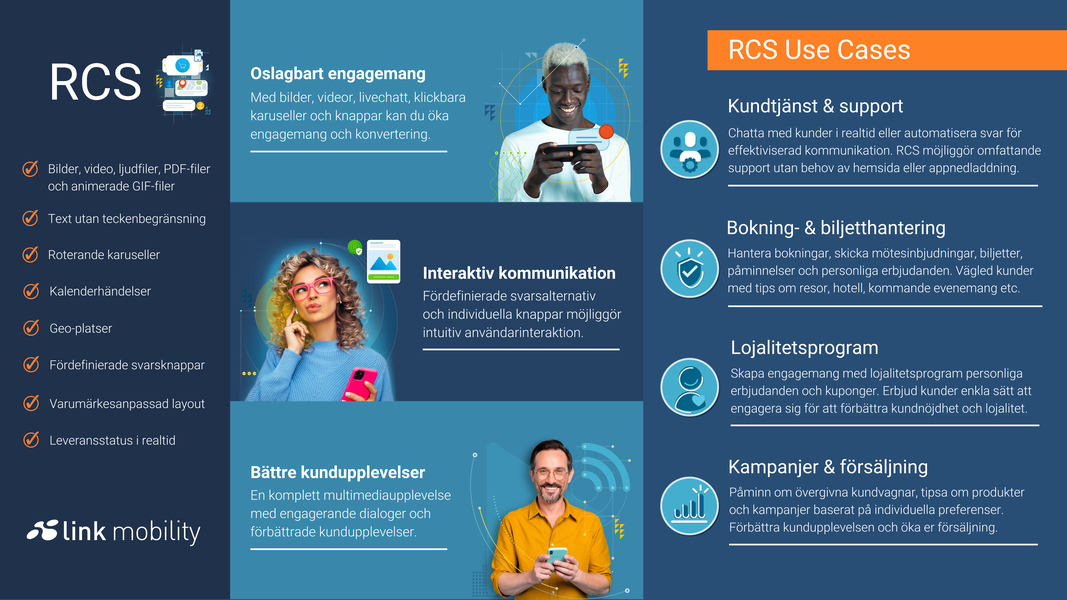 RCS

Bilder, video, ljudfiler, PDF-filer och animerade GIF-filer

Text utan teckenbegränsning

Roterande karuseller

Kalenderhändelser

Geo-platser

Fördefinierade svarsknappar

Varumärkesanpassad layout

Leveransstatus i realtid

link mobility

Oslagbart engagemang

Med bilder, videor, livechatt, klickbara karuseller och knappar kan du öka engagemang och konvertering.

Interaktiv kommunikation

Fördefinierade svarsalternativ och individuella knappar möjliggör intuitiv användarinteraktion.

Bättre kundupplevelser

En komplett multimediaupplevelse med engagerande dialoger och förbättrade kundupplevelser.

RCS Use Cases

Kundtjänst & support

Chatta med kunder i realtid eller automatisera svar för effektiviserad kommunikation. RCS möjliggör omfattande support utan behov av hemsida eller appnedladdning.

Bokning- & biljetthantering

Hantera bokningar, skicka mötesinbjudningar, biljetter, påminnelser och personliga erbjudanden. Vägled kunder med tips om resor, hotell, kommande evenemang etc.

Lojalitetsprogram

Skapa engagemang med lojalitetsprogram personliga erbjudanden och kuponger. Erbjud kunder enkla sätt att engagera sig för att förbättra kundnöjdhet och lojalitet.

Kampanjer & försäljning

Påminn om övergivna kundvagnar, tipsa om produkter och kampanjer baserat på individuella preferenser. Förbättra kundupplevelsen och öka er försäljning.