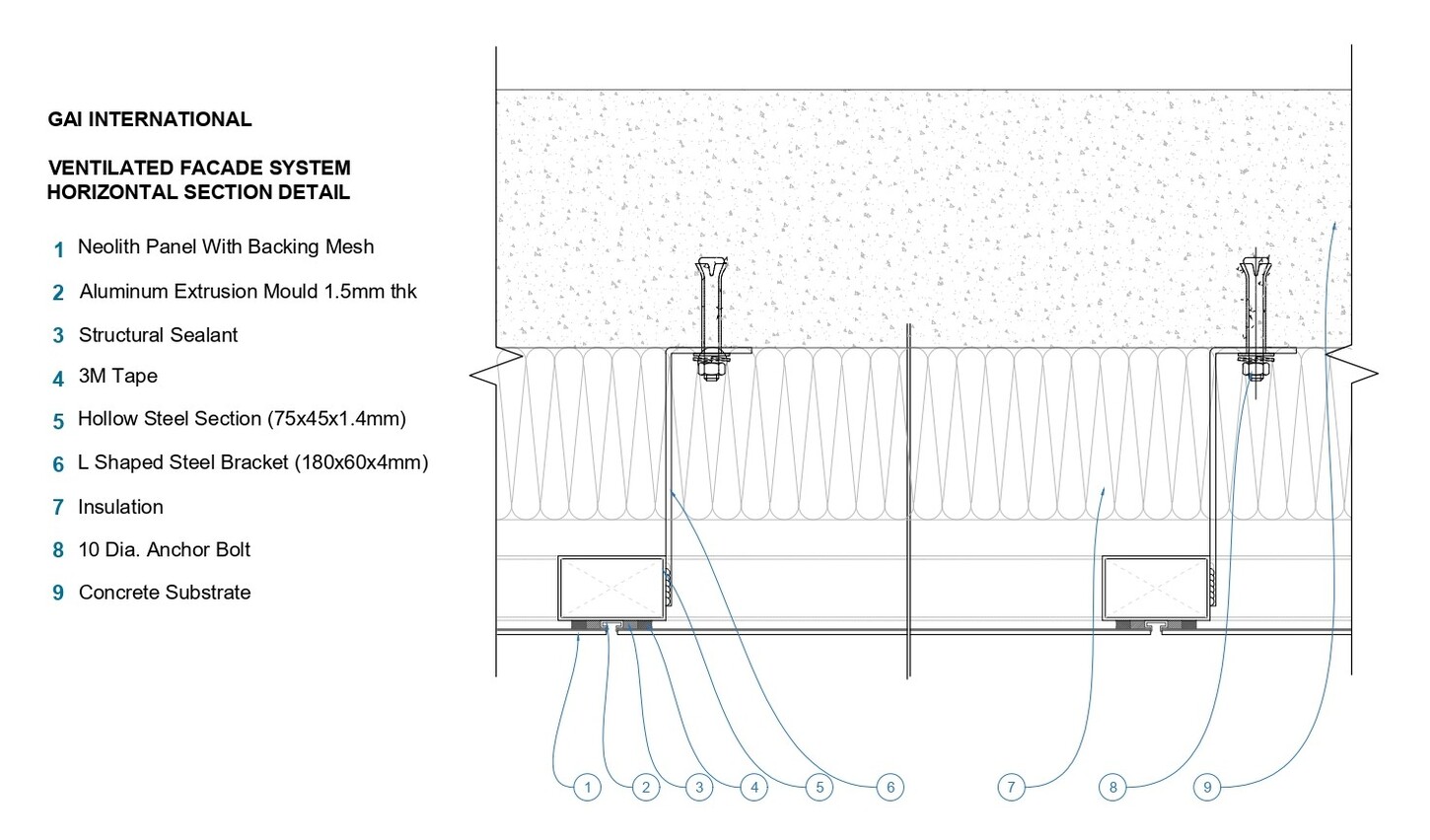 GAI INTERNATIONAL

VENTILATED FACADE SYSTEM
HORIZONTAL SECTION DETAIL

1 Neolith Panel With Backing Mesh

2 Aluminum Extrusion Mould 1.5mm thk

3 Structural Sealant

4 3M Tape

5 Hollow Steel Section (75x45x1.4mm)

6 L Shaped Steel Bracket (180x60x4mm)

7 Insulation

8 10 Dia. Anchor Bolt

9 Concrete Substrate

1 2 3 4 5 6 7 8 9