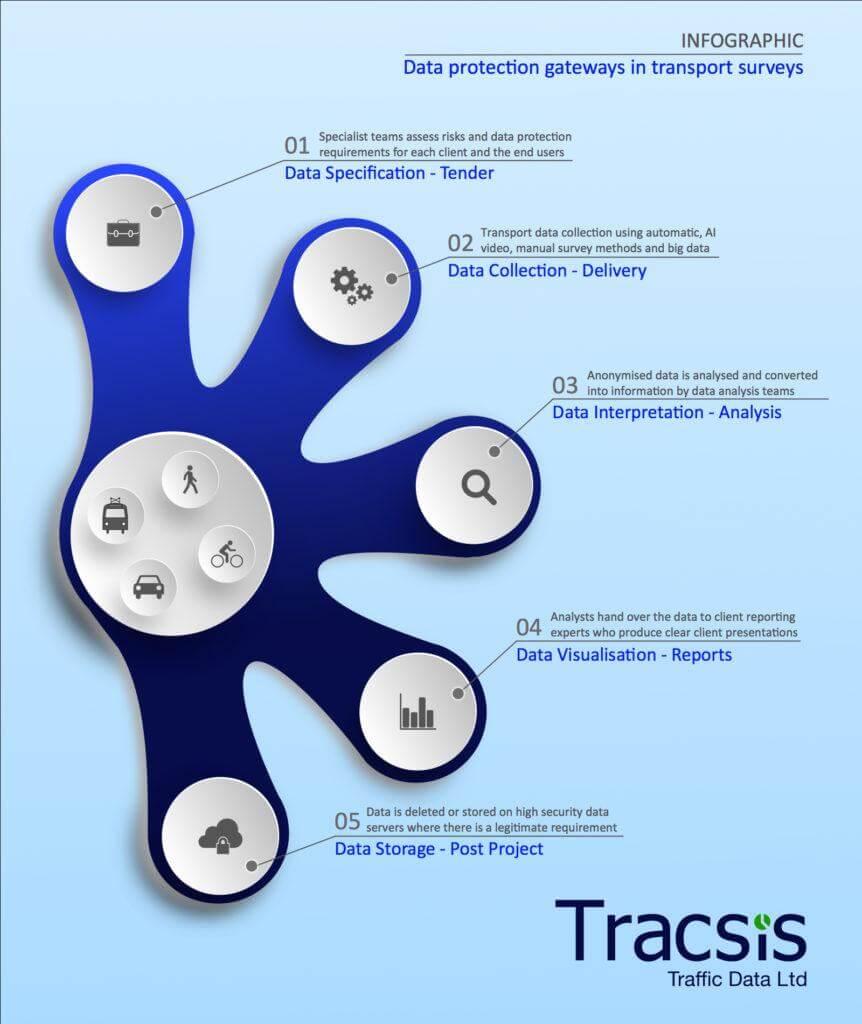 INFOGRAPHIC
Data protection gateways in transport surveys

01 Specialist teams assess risks and data protection requirements for each client and the end users
Data Specification - Tender

02 Transport data collection using automatic, AI video, manual survey methods and big data
Data Collection - Delivery

03 Anonymised data is analysed and converted into information by data analysis teams
Data Interpretation - Analysis

04 Analysts hand over the data to client reporting experts who produce clear client presentations
Data Visualisation - Reports

05 Data is deleted or stored on high security data servers where there is a legitimate requirement
Data Storage - Post Project

Tracsis
Traffic Data Ltd