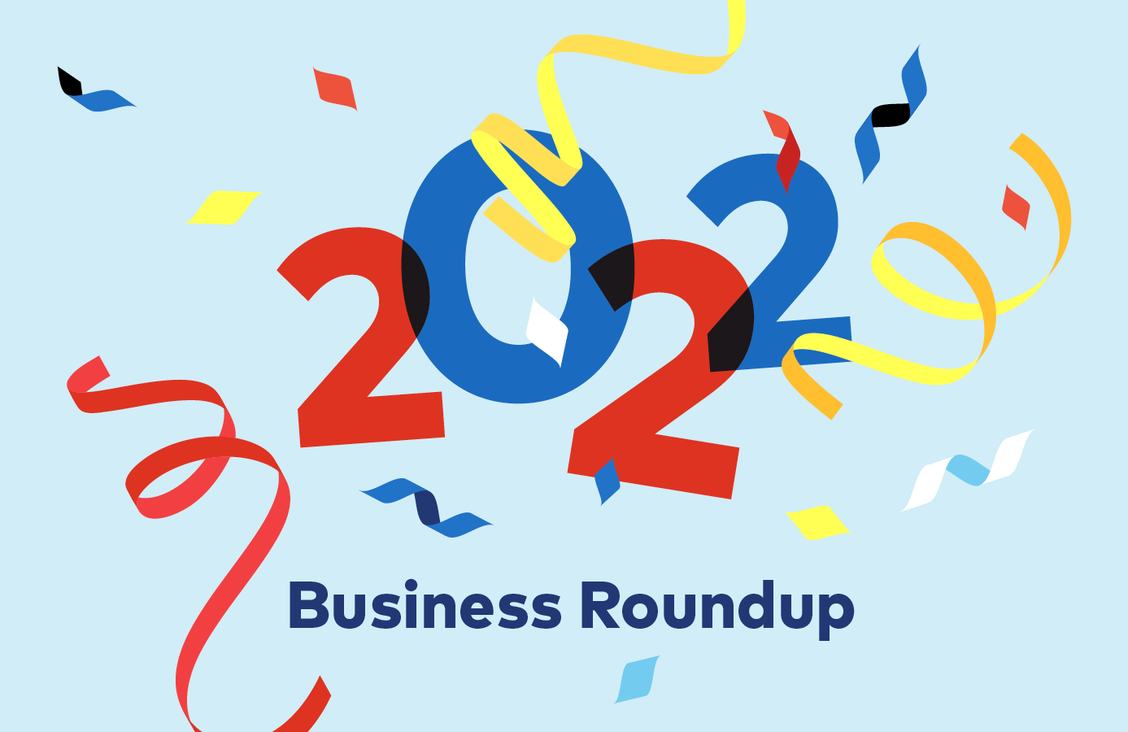 2022

Business Roundup