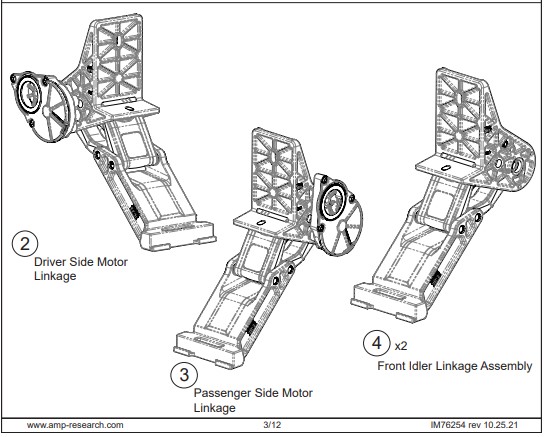 2
Driver Side Motor Linkage

3
Passenger Side Motor Linkage

4 x2
Front Idler Linkage Assembly

www.amp-research.com 3/12 IM76254 rev 10.25.21