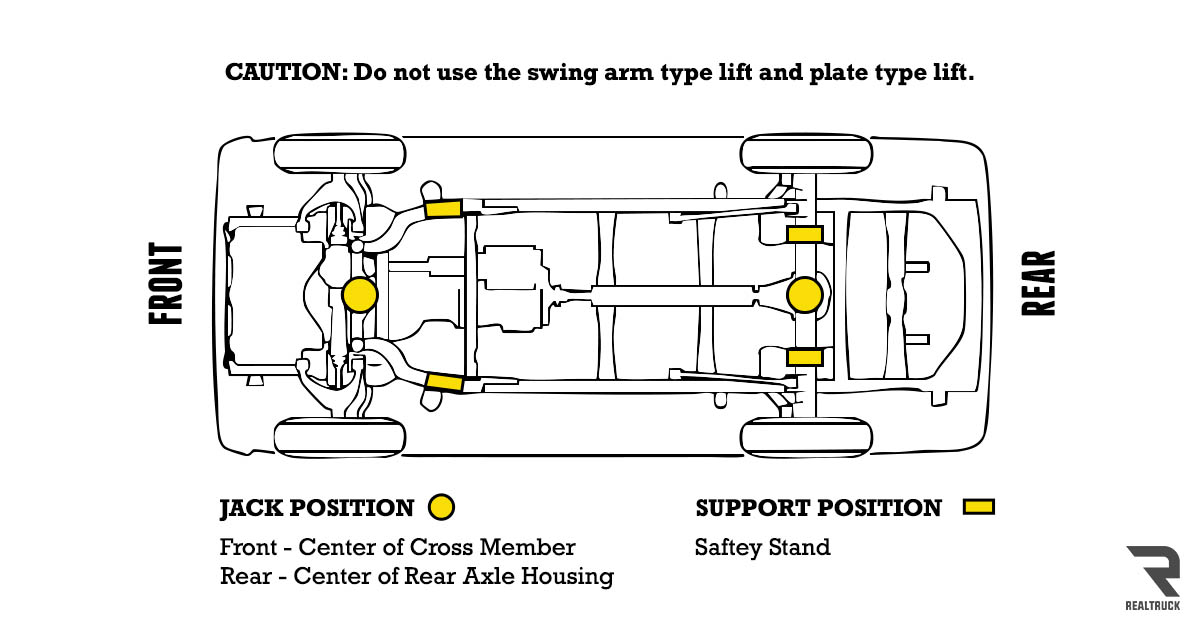 CAUTION: Do not use the swing arm type lift and plate type lift.

FRONT

REAR

JACK POSITION

Front - Center of Cross Member
Rear - Center of Rear Axle Housing

SUPPORT POSITION

Saftey Stand

REALTRUCK