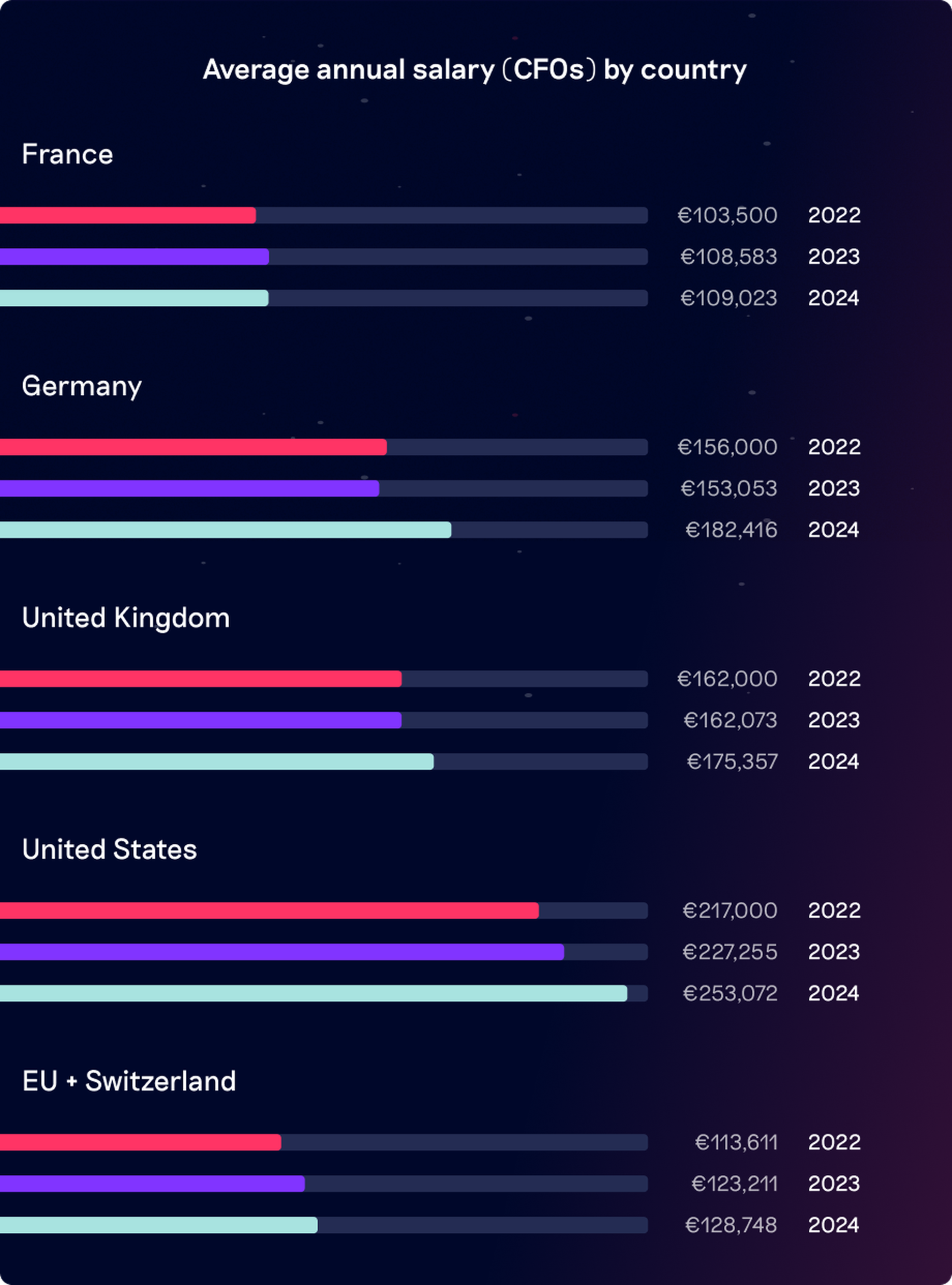 Average annual salary (CFOs) by country

France

€103,500 2022
€108,583 2023
€109,023 2024

Germany

€156,000 2022
€153,053 2023
€182,416 2024

United Kingdom

€162,000 2022
€162,073 2023
€175,357 2024

United States

€217,000 2022
€227,255 2023
€253,072 2024

EU + Switzerland

€113,611 2022
€123,211 2023
€128,748 2024