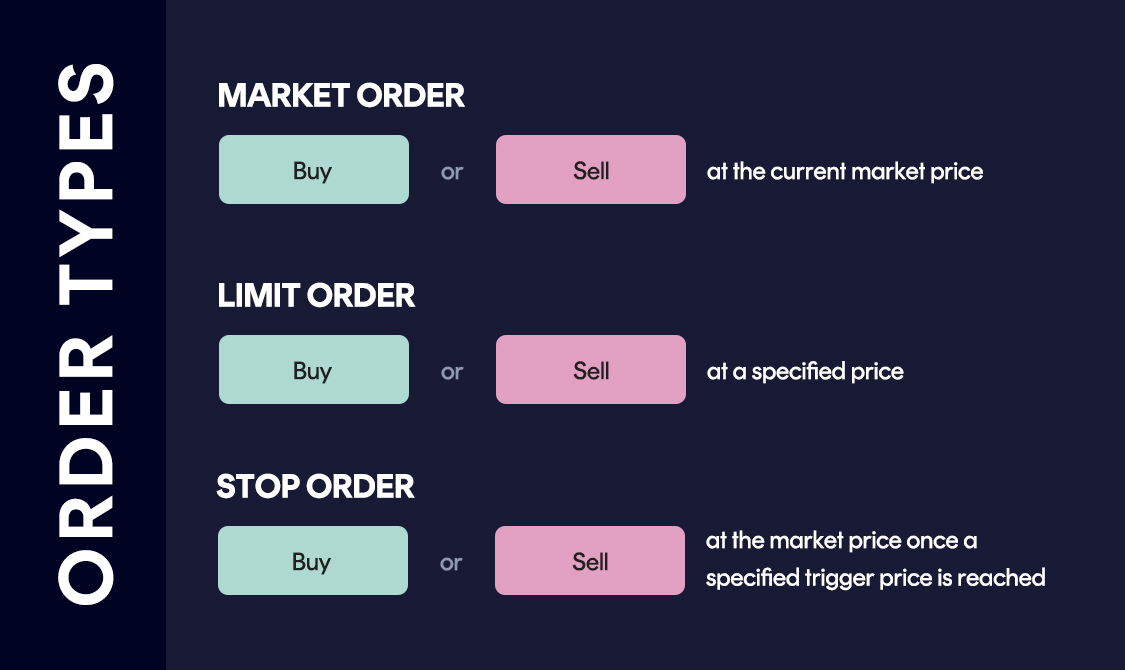 ORDER TYPES

MARKET ORDER

Buy or Sell at the current market price

LIMIT ORDER

Buy or Sell at a specified price

STOP ORDER

Buy or Sell at the market price once a specified trigger price is reached