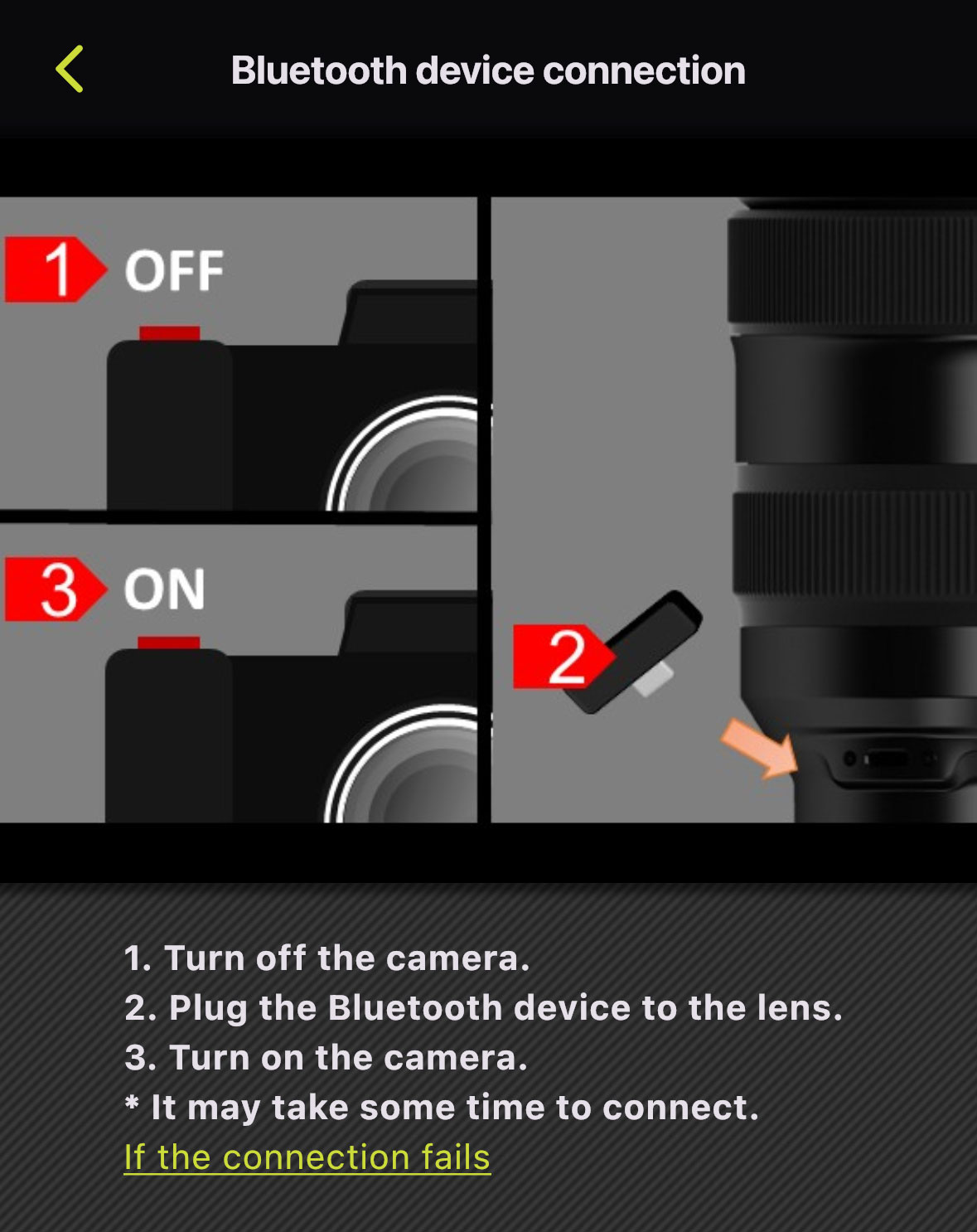 Bluetooth device connection

1 OFF

3 ON

2

1. Turn off the camera.
2. Plug the Bluetooth device to the lens.
3. Turn on the camera.
* It may take some time to connect.
If the connection fails