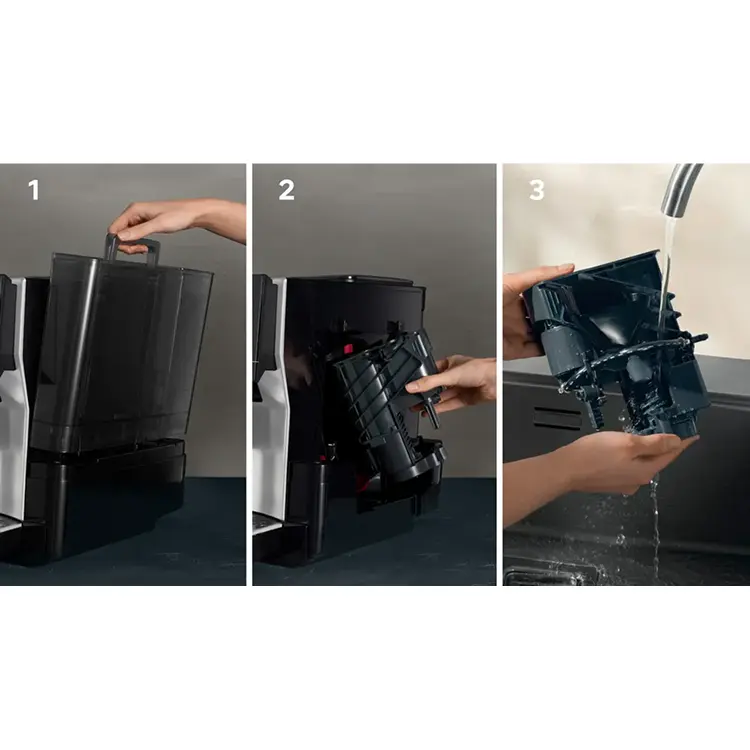 1

2

3