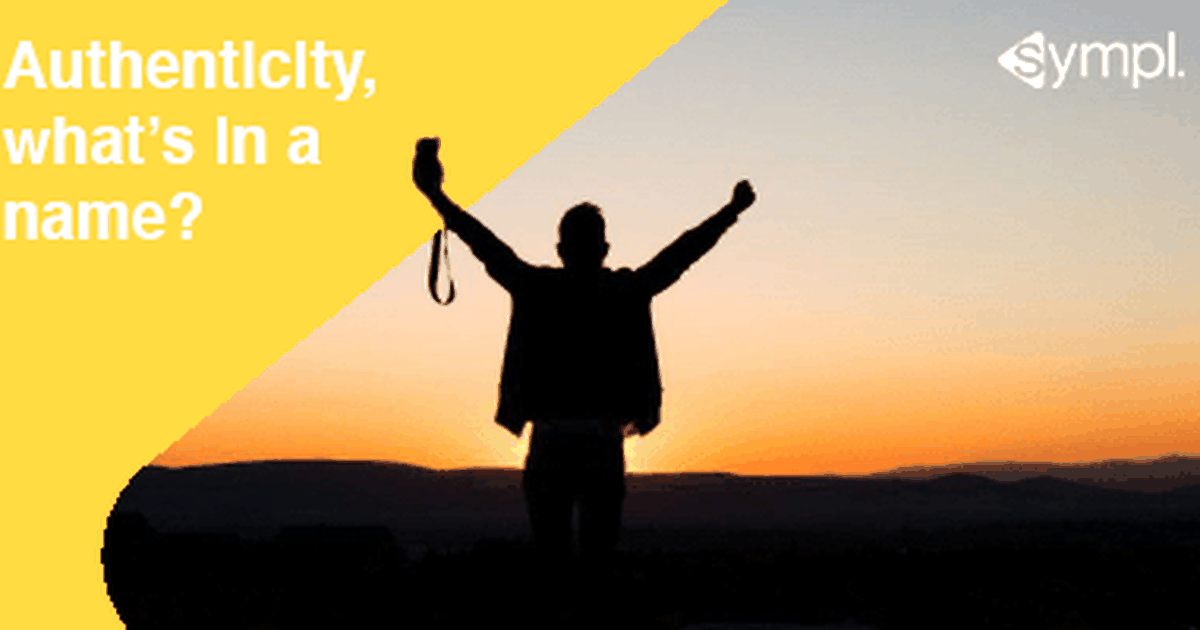 Authenticity, what's in a name?

sympl.