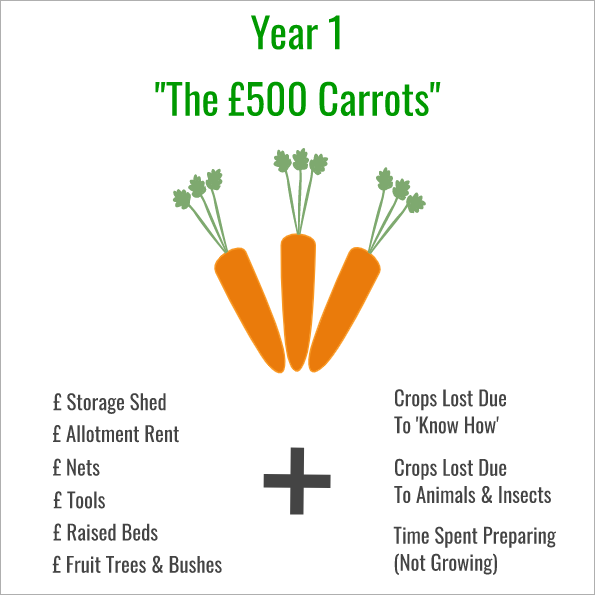 Year 1

"The £500 Carrots"

£ Storage Shed
£ Allotment Rent
£ Nets
£ Tools
£ Raised Beds
£ Fruit Trees & Bushes

+

Crops Lost Due To 'Know How'

Crops Lost Due To Animals & Insects

Time Spent Preparing (Not Growing)