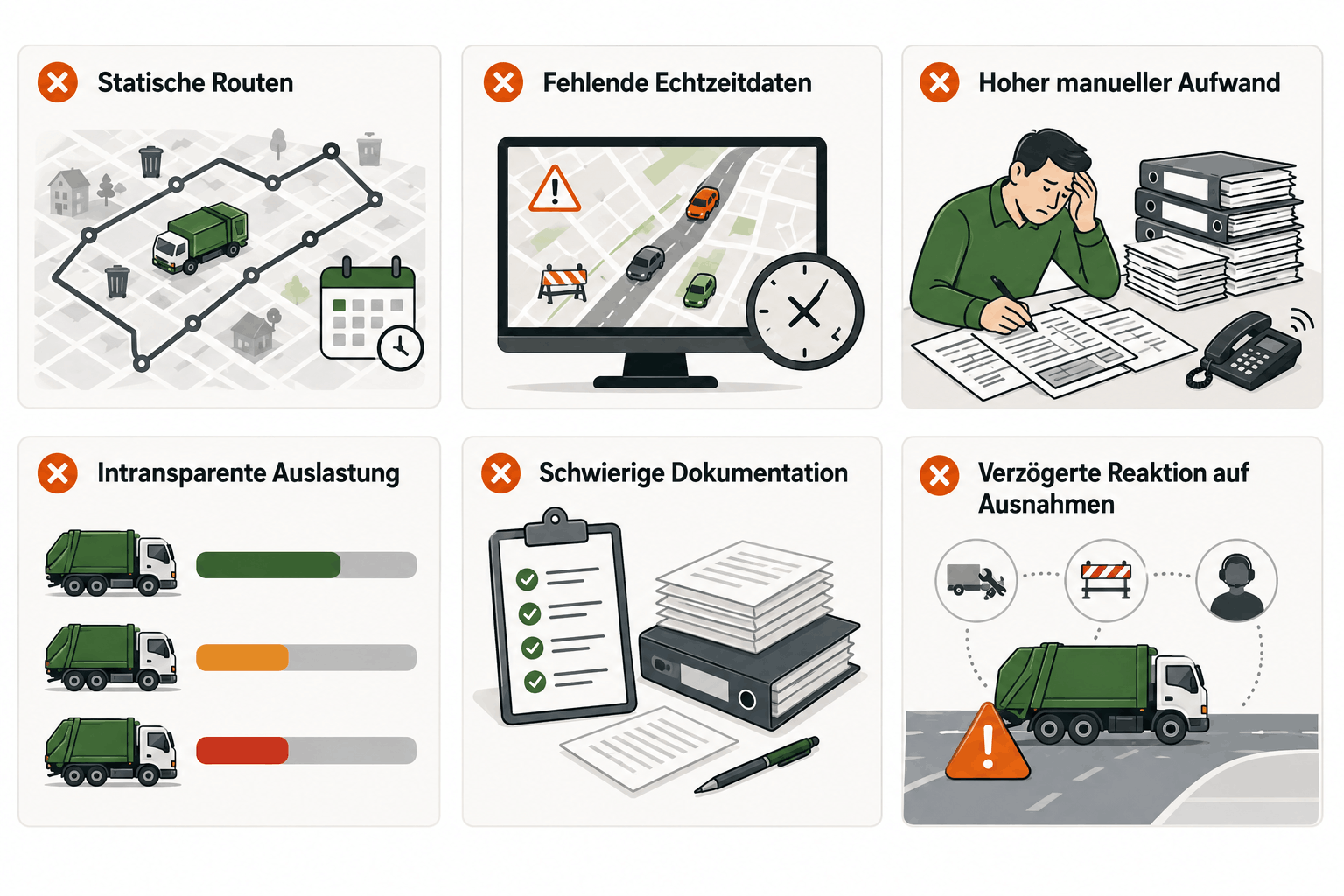 Statische Routen

Fehlende Echtzeitdaten

Hoher manueller Aufwand

Intransparente Auslastung

Schwierige Dokumentation

Verzögerte Reaktion auf Ausnahmen