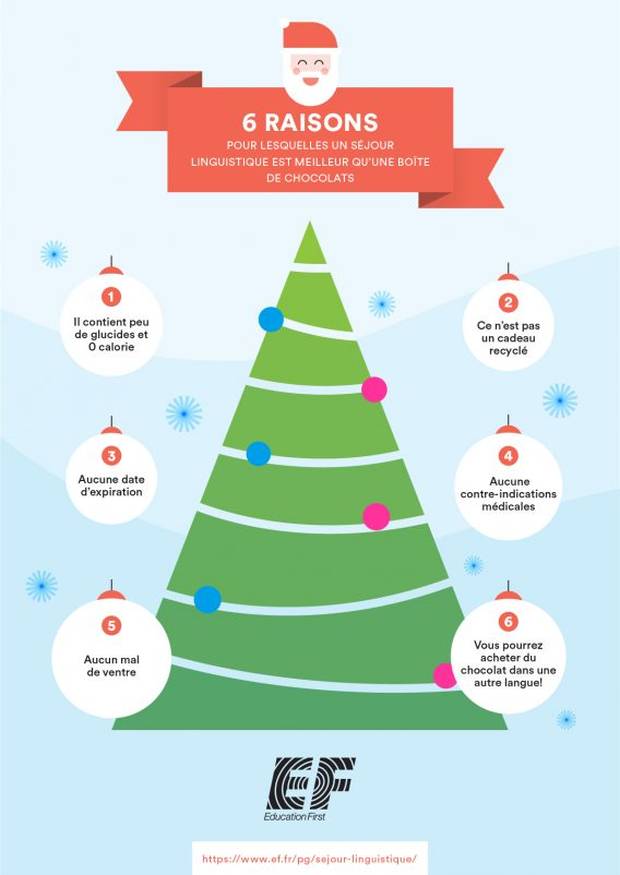 6 RAISONS

POUR LESQUELLES UN SÉJOUR LINGUISTIQUE EST MEILLEUR QU'UNE BOÎTE DE CHOCOLATS

1
Il contient peu de glucides et 0 calorie

2
Ce n'est pas un cadeau recyclé

3
Aucune date d'expiration

4
Aucune contre-indications médicales

5
Aucun mal de ventre

6
Vous pourrez acheter du chocolat dans une autre langue!

EF
Education First

https://www.ef.fr/pg/sejour-linguistique/