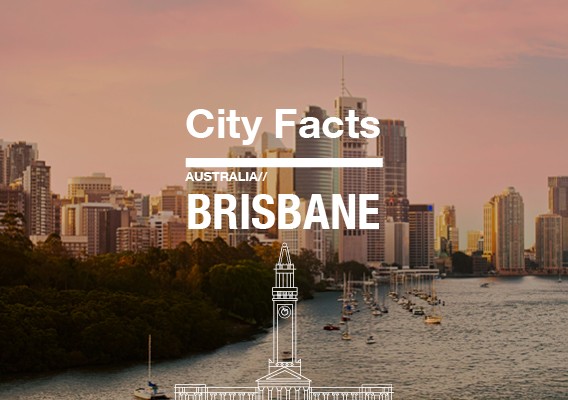 City Facts

AUSTRALIA//

BRISBANE