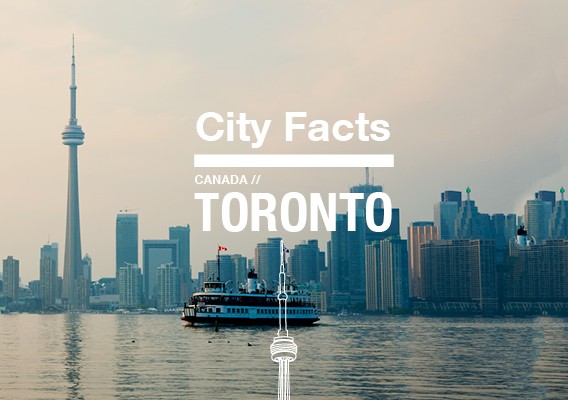 City Facts

CANADA //

TORONTO