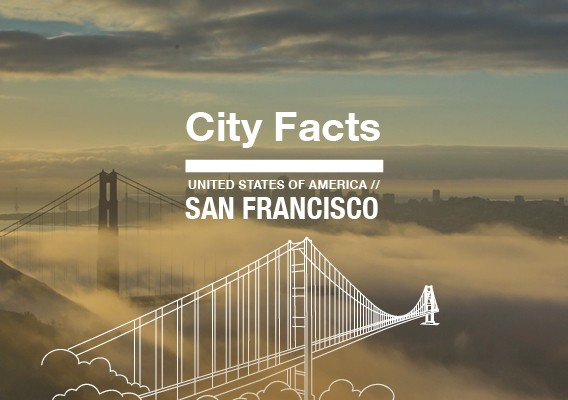 City Facts

UNITED STATES OF AMERICA //
SAN FRANCISCO