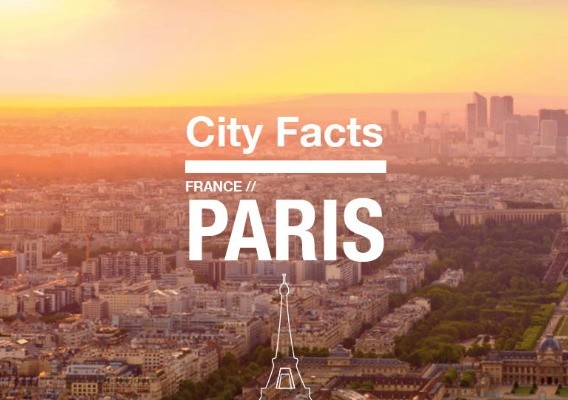 City Facts

FRANCE //

PARIS