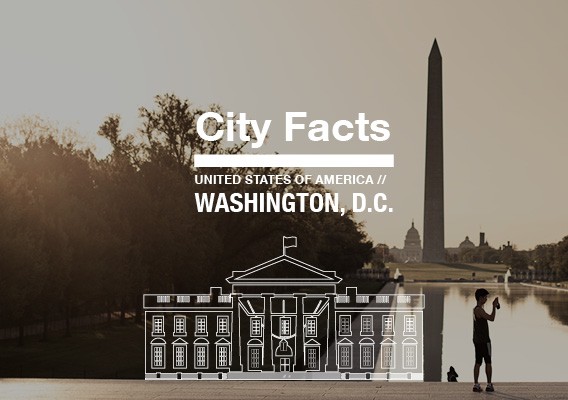 City Facts

UNITED STATES OF AMERICA //
WASHINGTON, D.C.