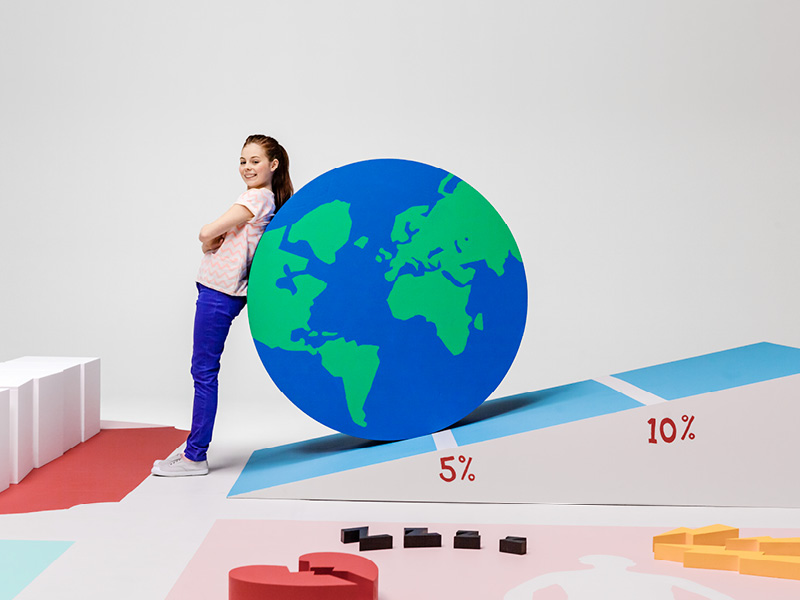 5%

10%