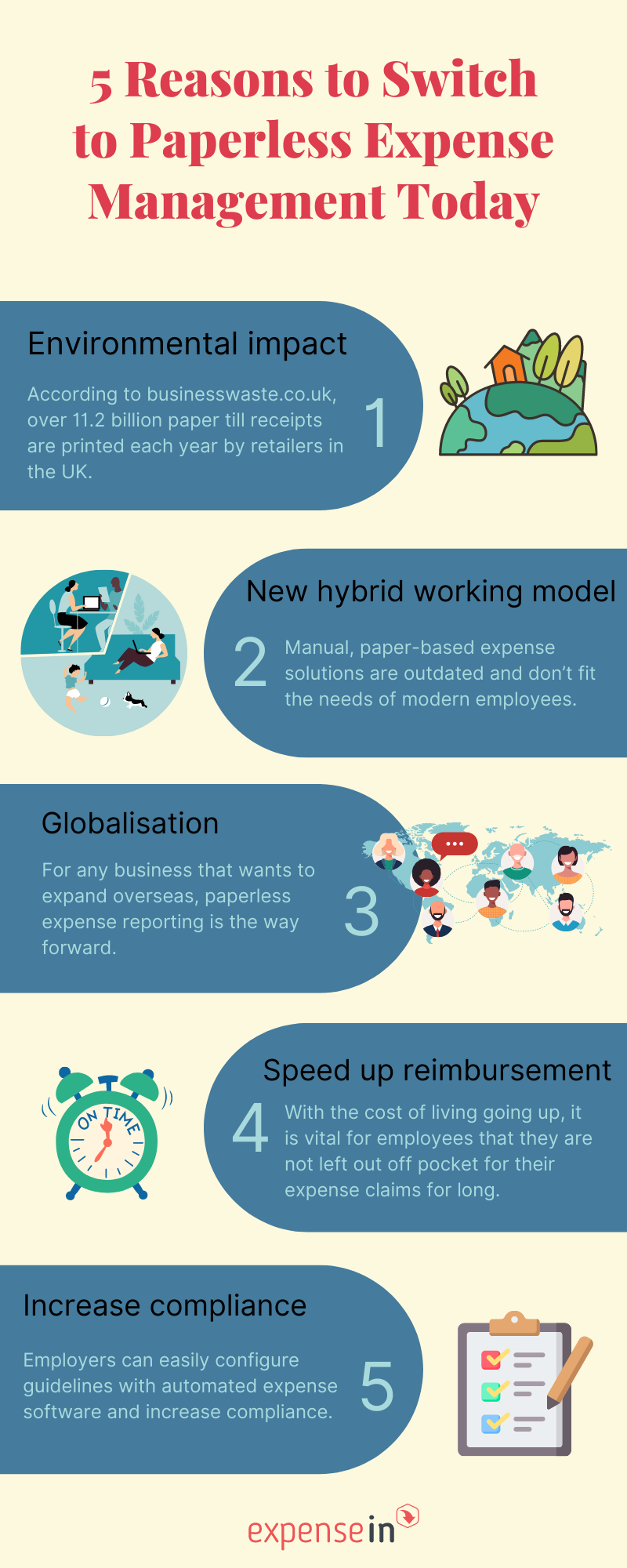 5 Reasons to Switch to Paperless Expense Management Today

Environmental impact

According to businesswaste.co.uk, over 11.2 billion paper till receipts are printed each year by retailers in the UK.

1

New hybrid working model

2

Manual, paper-based expense solutions are outdated and don't fit the needs of modern employees.

Globalisation

For any business that wants to expand overseas, paperless expense reporting is the way forward.

3

ON TIME

Speed up reimbursement

4

With the cost of living going up, it is vital for employees that they are not left out off pocket for their expense claims for long.

Increase compliance

Employers can easily configure guidelines with automated expense software and increase compliance.

5

expensein