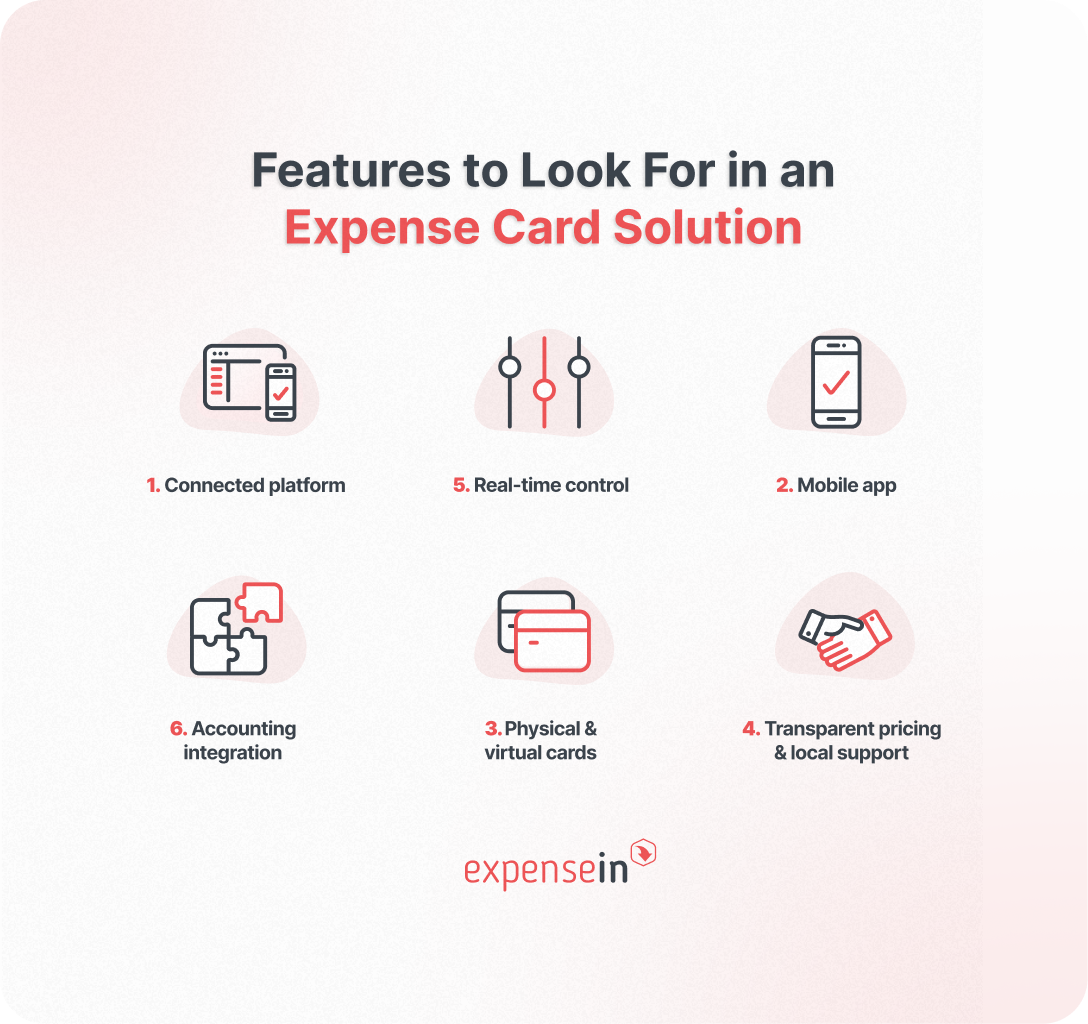 Features to Look For in an Expense Card Solution

1. Connected platform

5. Real-time control

2. Mobile app

6. Accounting integration

3. Physical & virtual cards

4. Transparent pricing & local support

expensein