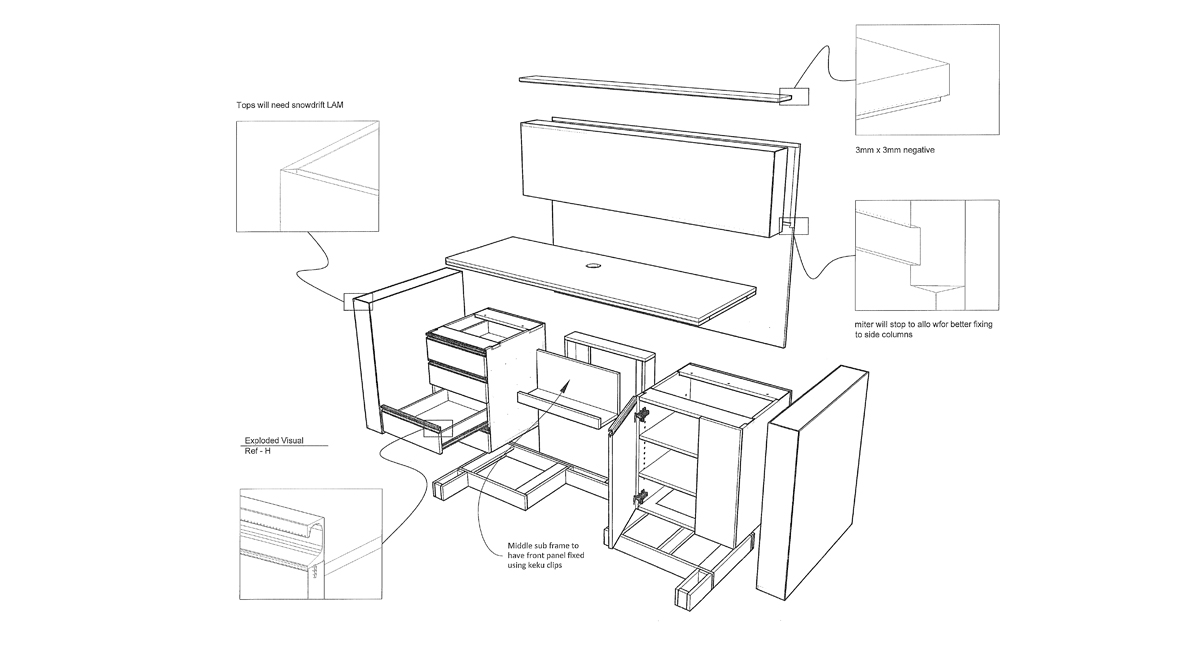 Tops will need snowdrift LAM

3mm x 3mm negative

miter will stop to allo wfor better fixing to side columns

Exploded Visual
Ref - H

Middle sub frame to have front panel fixed using keku clips