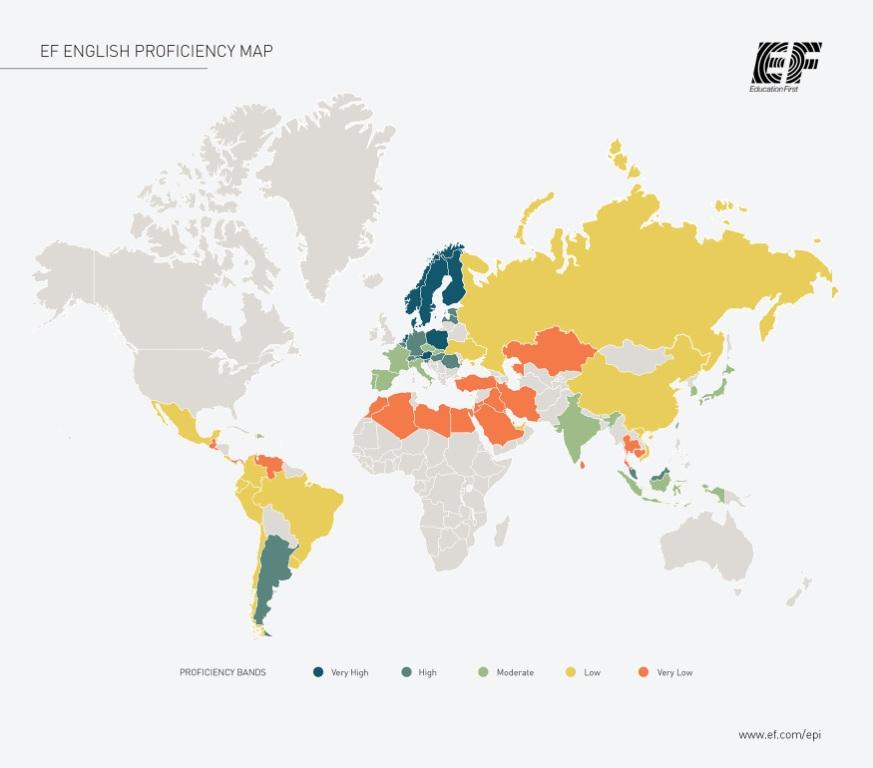 EF ENGLISH PROFICIENCY MAP

EF
Education First

PROFICIENCY BANDS
Very High
High
Moderate
Low
Very Low

www.ef.com/epi