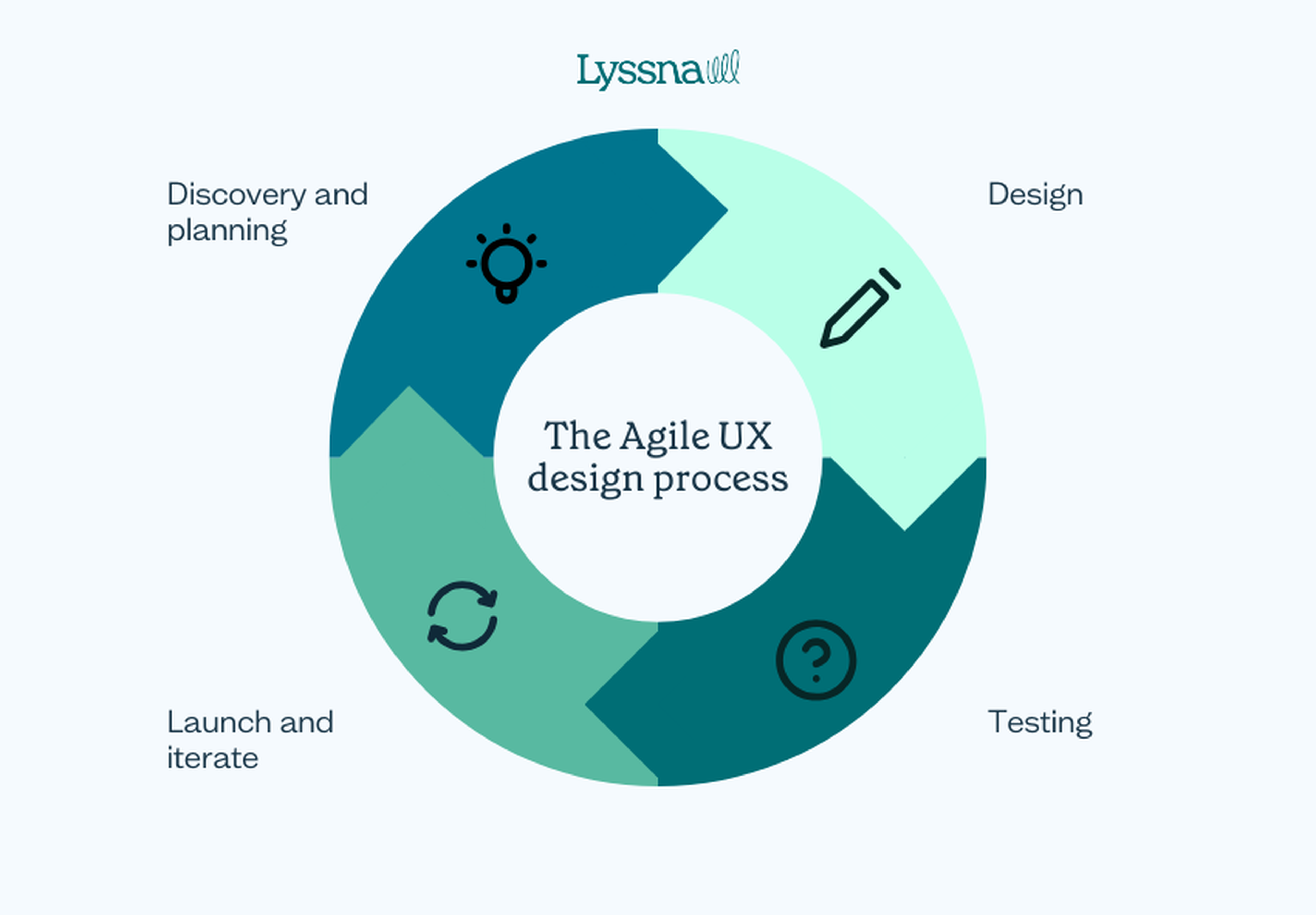 Lyssna

Discovery and planning

Design

The Agile UX design process

Launch and iterate

Testing